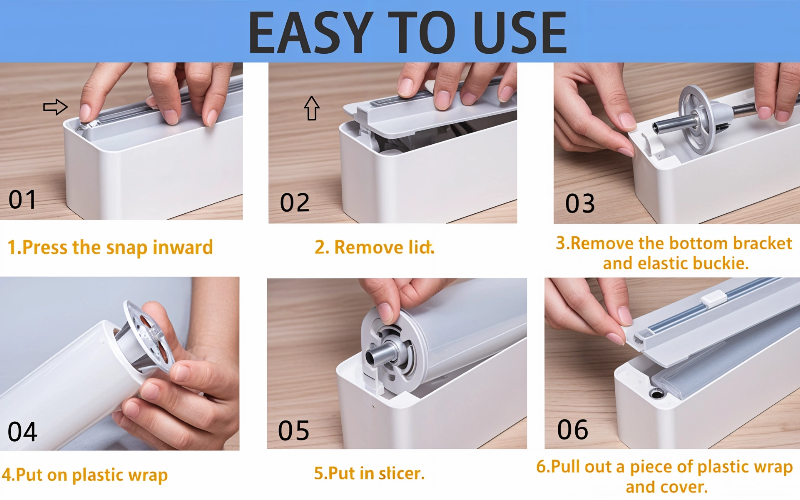 EASY TO USE

01

1.Press the snap inward

02

2. Remove lid.

03

3.Remove the bottom bracket and elastic buckie.

04

4.Put on plastic wrap

05

5.Put in slicer.

06

6.Pull out a piece of plastic wrap and cover.