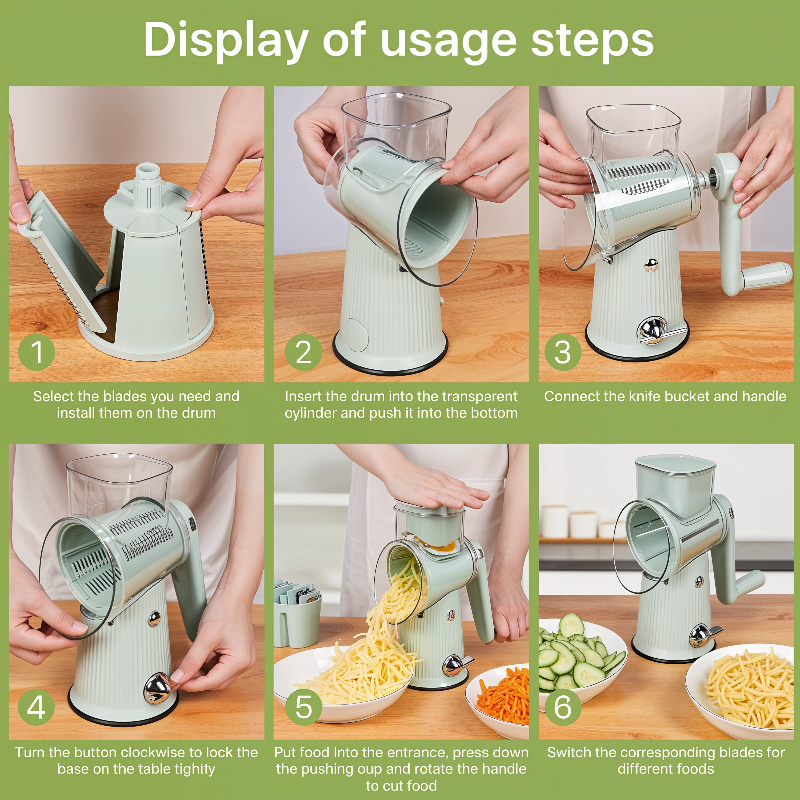 Display of usage steps

1

Select the blades you need and install them on the drum

2

Insert the drum into the transparent oylinder and push it into the bottom

3

Connect the knife bucket and handle

4

Turn the button clockwise to lock the base on the table tighity

5

Put food into the entrance, press down the pushing oup and rotate the handle to cut food

6

Switch the corresponding blades for different foods