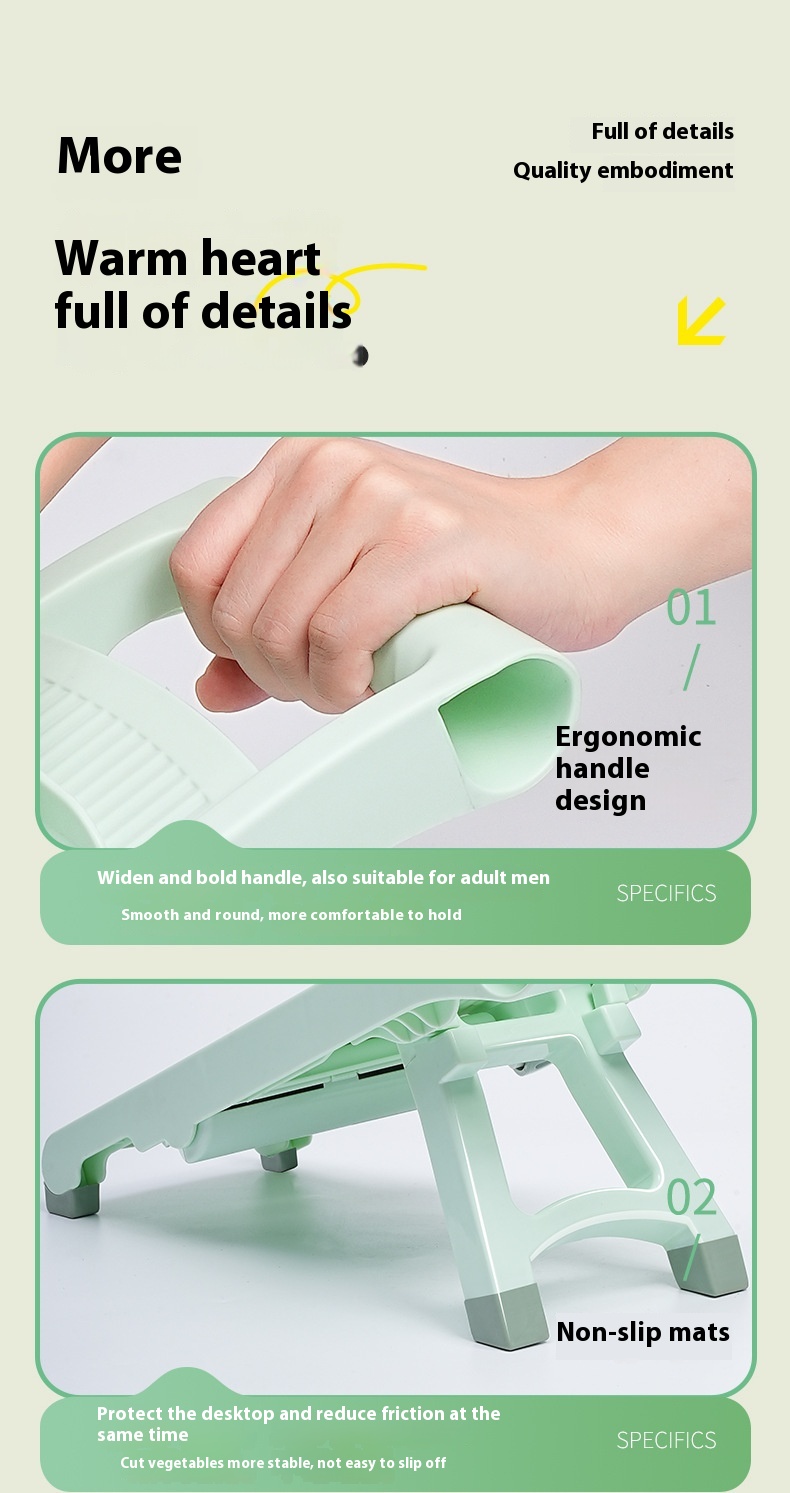 More

Full of details
Quality embodiment

Warm heart full of details

01
/
Ergonomic handle design

Widen and bold handle, also suitable for adult men
Smooth and round, more comfortable to hold
SPECIFICS

02
/
Non-slip mats

Protect the desktop and reduce friction at the same time
Cut vegetables more stable, not easy to slip off
SPECIFICS