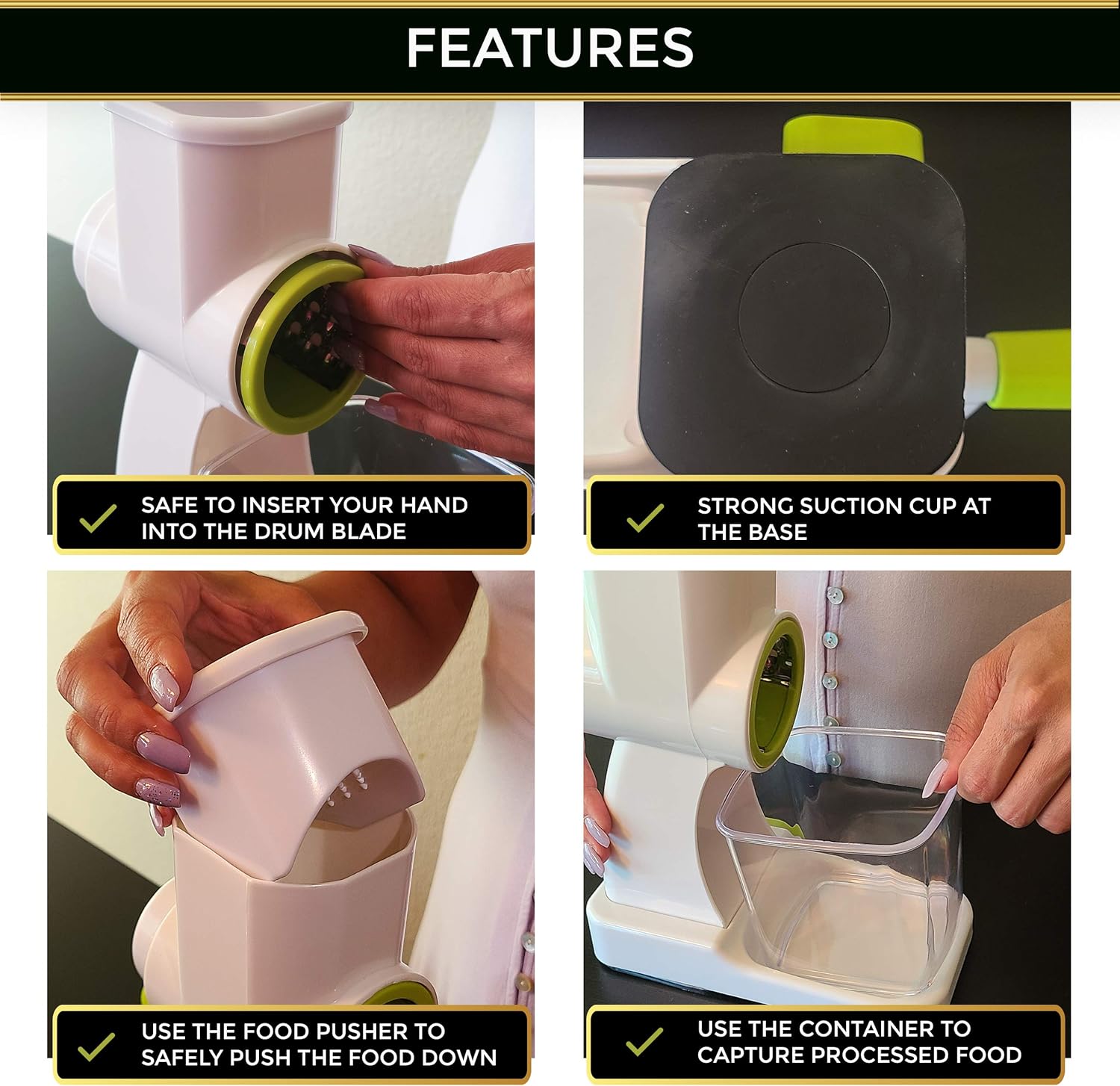 FEATURES

SAFE TO INSERT YOUR HAND INTO THE DRUM BLADE

STRONG SUCTION CUP AT THE BASE

USE THE FOOD PUSHER TO SAFELY PUSH THE FOOD DOWN

USE THE CONTAINER TO CAPTURE PROCESSED FOOD